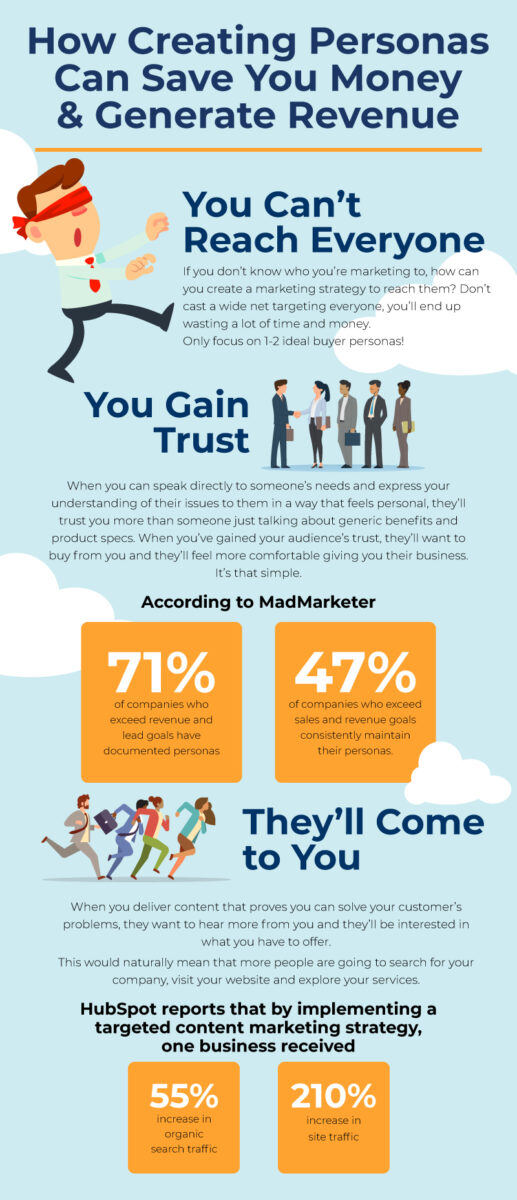 How Creating Personas Can Save You Money & Generate Revenue

You Can't Reach Everyone

If you don't know who you're marketing to, how can you create a marketing strategy to reach them? Don't cast a wide net targeting everyone, you'll end up wasting a lot of time and money.
Only focus on 1-2 ideal buyer personas!

You Gain Trust

When you can speak directly to someone's needs and express your understanding of their issues to them in a way that feels personal, they'll trust you more than someone just talking about generic benefits and product specs. When you've gained your audience's trust, they'll want to buy from you and they'll feel more comfortable giving you their business. It's that simple.

According to MadMarketer

71%
of companies who exceed revenue and lead goals have documented personas

47%
of companies who exceed sales and revenue goals consistently maintain their personas.

They'll Come to You

When you deliver content that proves you can solve your customer's problems, they want to hear more from you and they'll be interested in what you have to offer.

This would naturally mean that more people are going to search for your company, visit your website and explore your services.

HubSpot reports that by implementing a targeted content marketing strategy, one business received

55%
increase in organic search traffic

210%
increase in site traffic