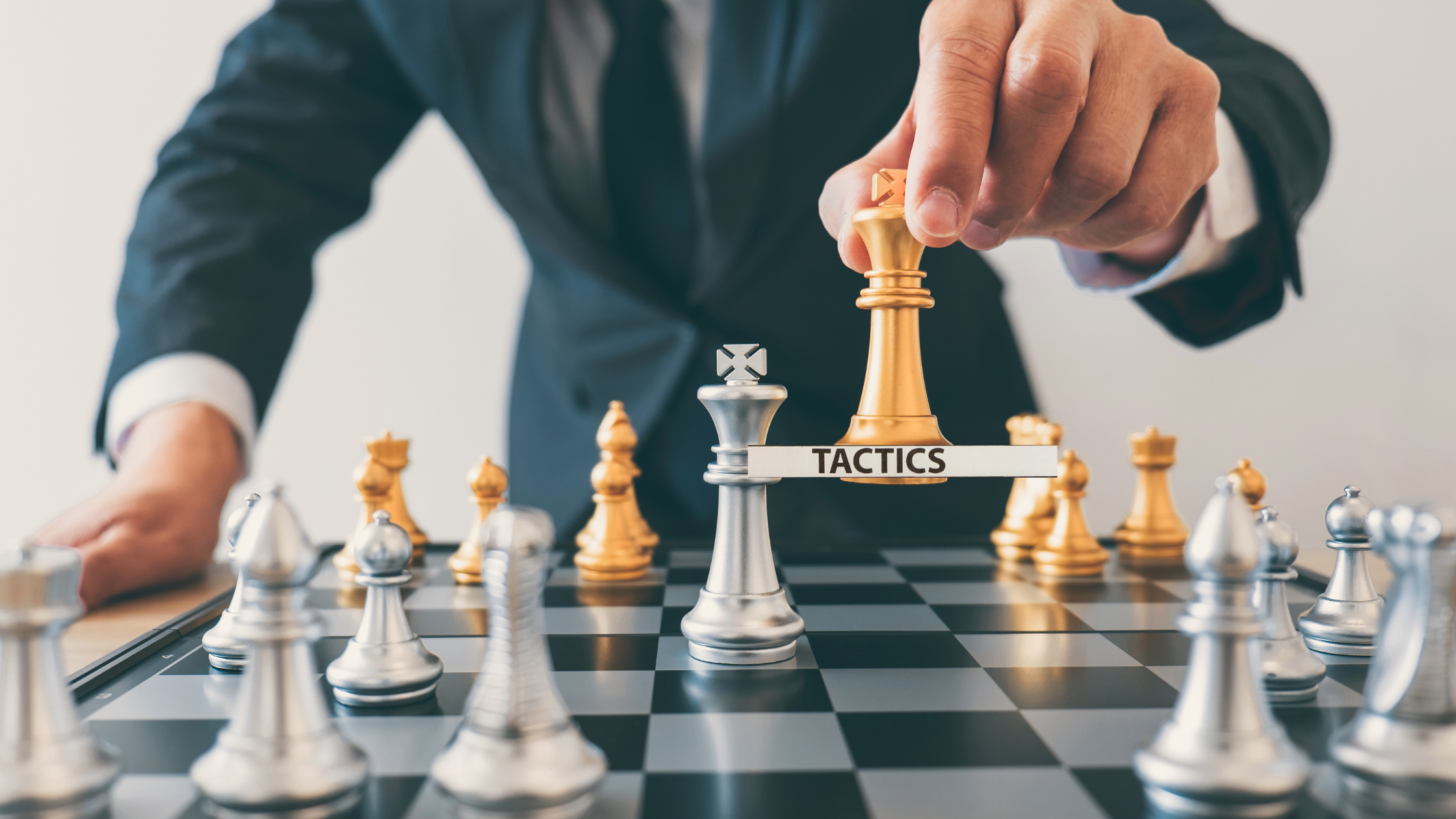 TACTICS